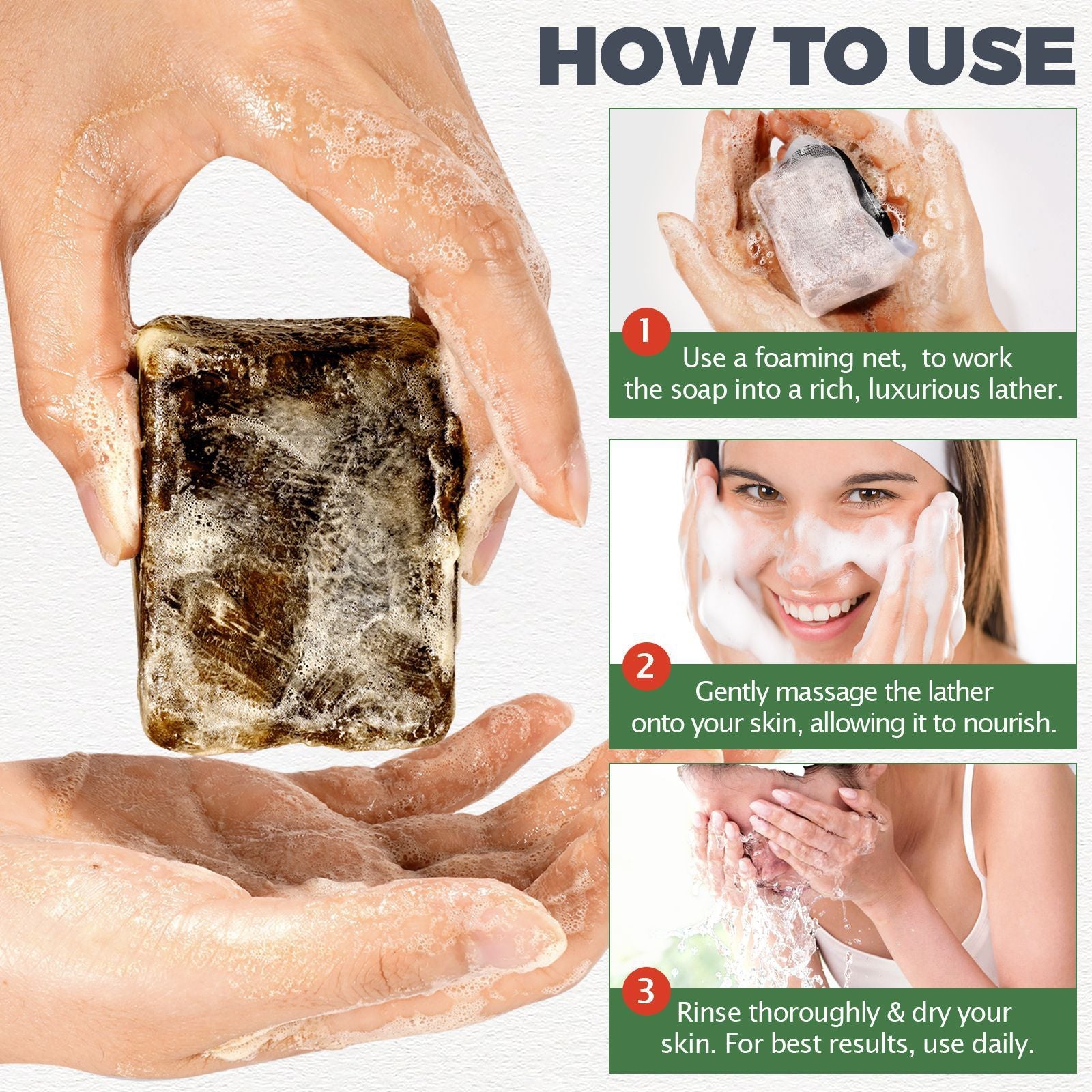 HOW TO USE

1
Use a foaming net, to work the soap into a rich, luxurious lather.

2
Gently massage the lather onto your skin, allowing it to nourish.

3
Rinse thoroughly & dry your skin. For best results, use daily.